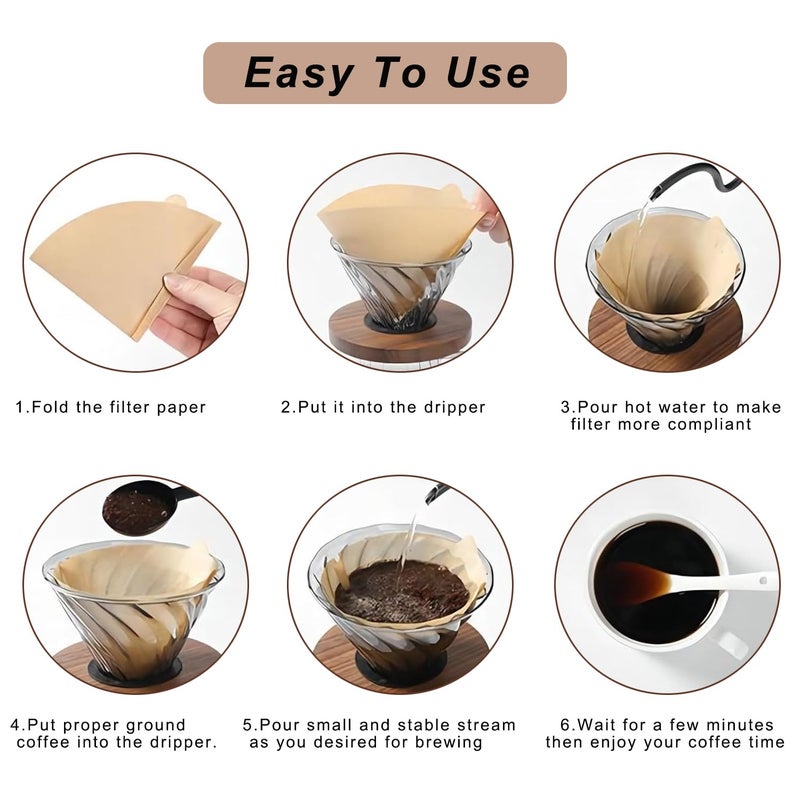 Easy To Use

1.Fold the filter paper

2.Put it into the dripper

3.Pour hot water to make filter more compliant

4.Put proper ground coffee into the dripper.

5.Pour small and stable stream as you desired for brewing

6.Wait for a few minutes then enjoy your coffee time